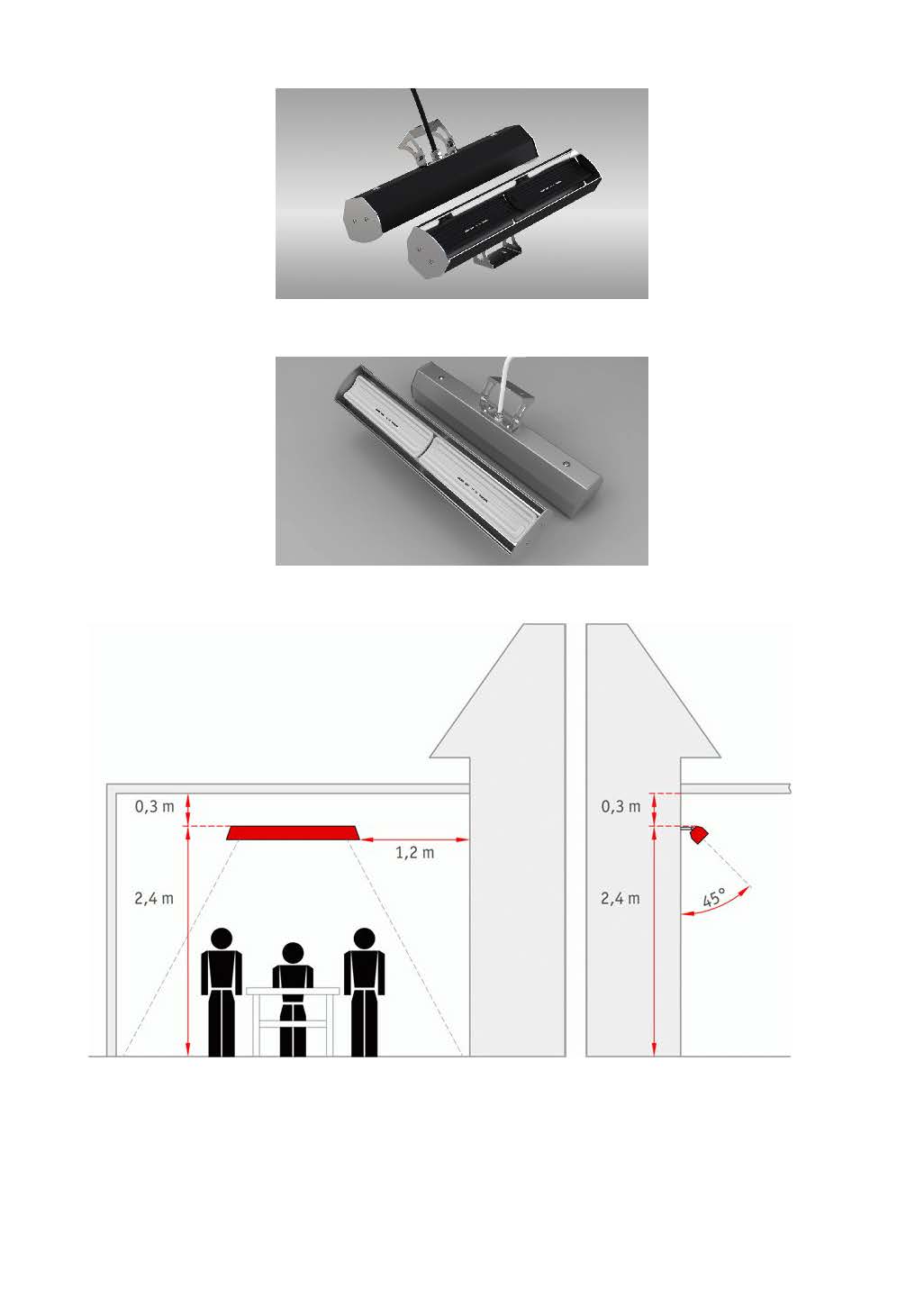 0,3 m
1,2 m
2,4 m
0,3 m
2,4 m
45°